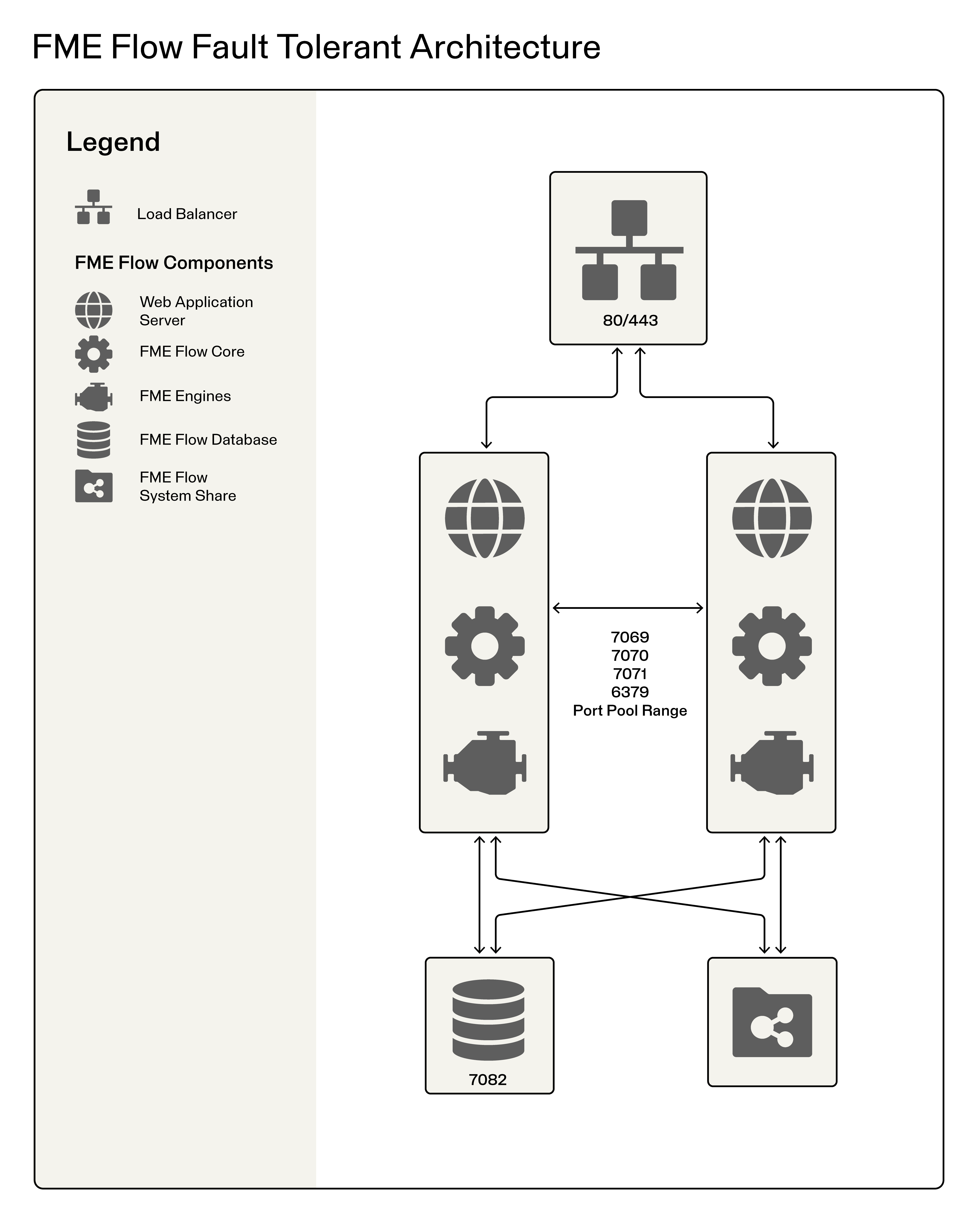 FME Flow Fault Tolerant Architecture

Legend

Load Balancer

FME Flow Components

Web Application Server

FME Flow Core

FME Engines

FME Flow Database

FME Flow System Share

80/443

7069
7070
7071
6379
Port Pool Range

7082